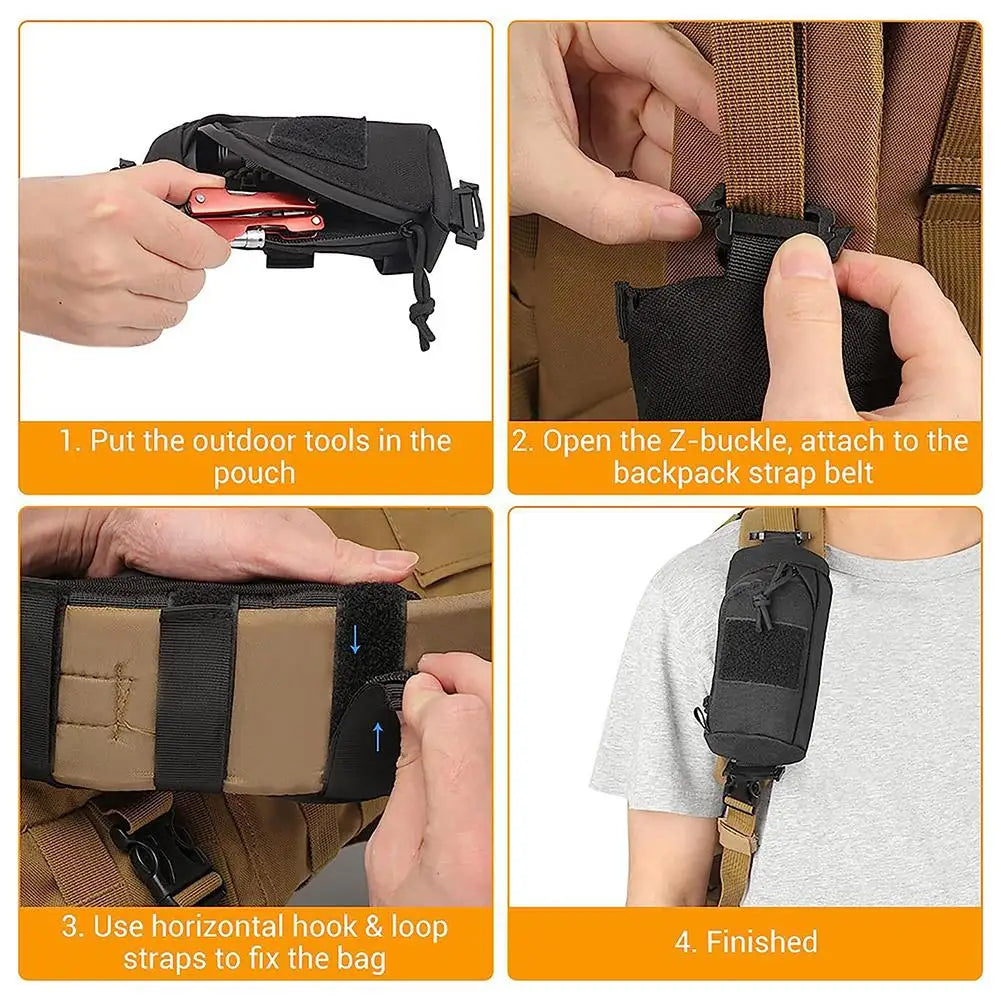 1. Put the outdoor tools in the pouch

2. Open the Z-buckle, attach to the backpack strap belt

3. Use horizontal hook & loop straps to fix the bag

4. Finished