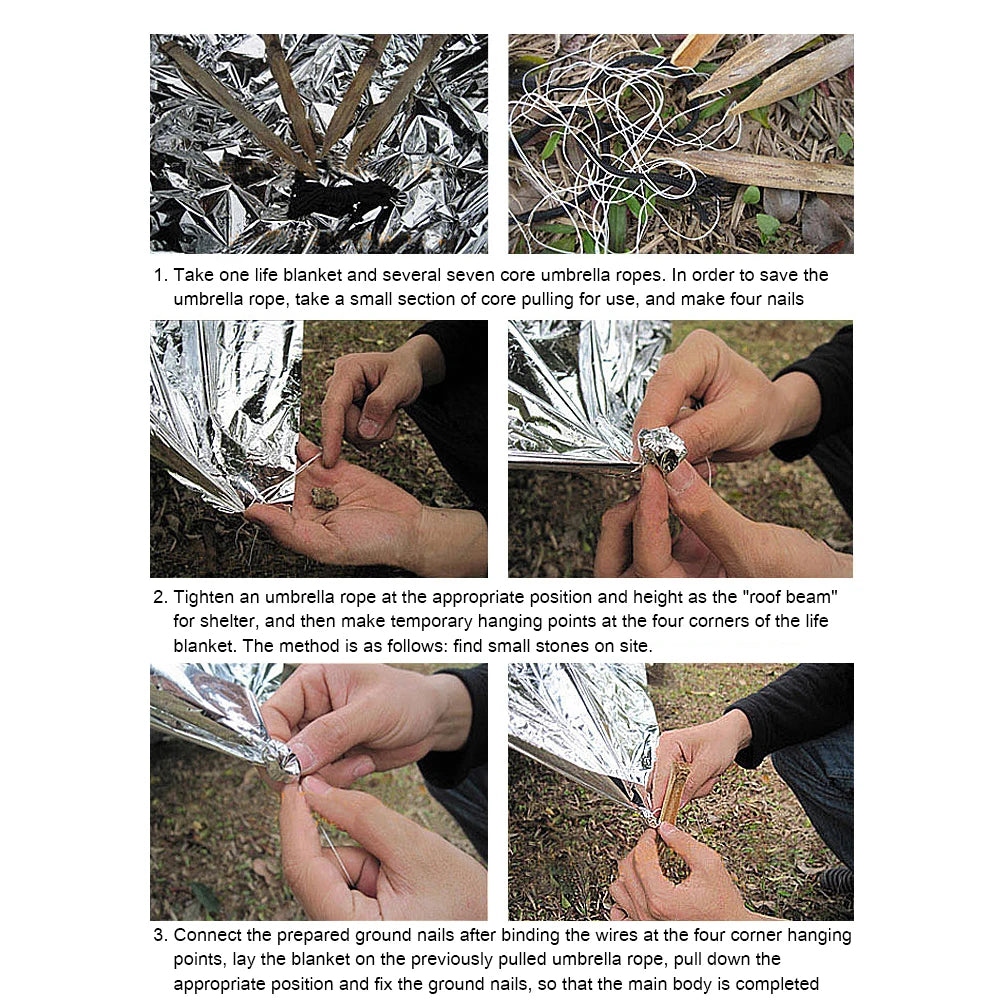 1. Take one life blanket and several seven core umbrella ropes. In order to save the umbrella rope, take a small section of core pulling for use, and make four nails

2. Tighten an umbrella rope at the appropriate position and height as the "roof beam" for shelter, and then make temporary hanging points at the four corners of the life blanket. The method is as follows: find small stones on site.

3. Connect the prepared ground nails after binding the wires at the four corner hanging points, lay the blanket on the previously pulled umbrella rope, pull down the appropriate position and fix the ground nails, so that the main body is completed