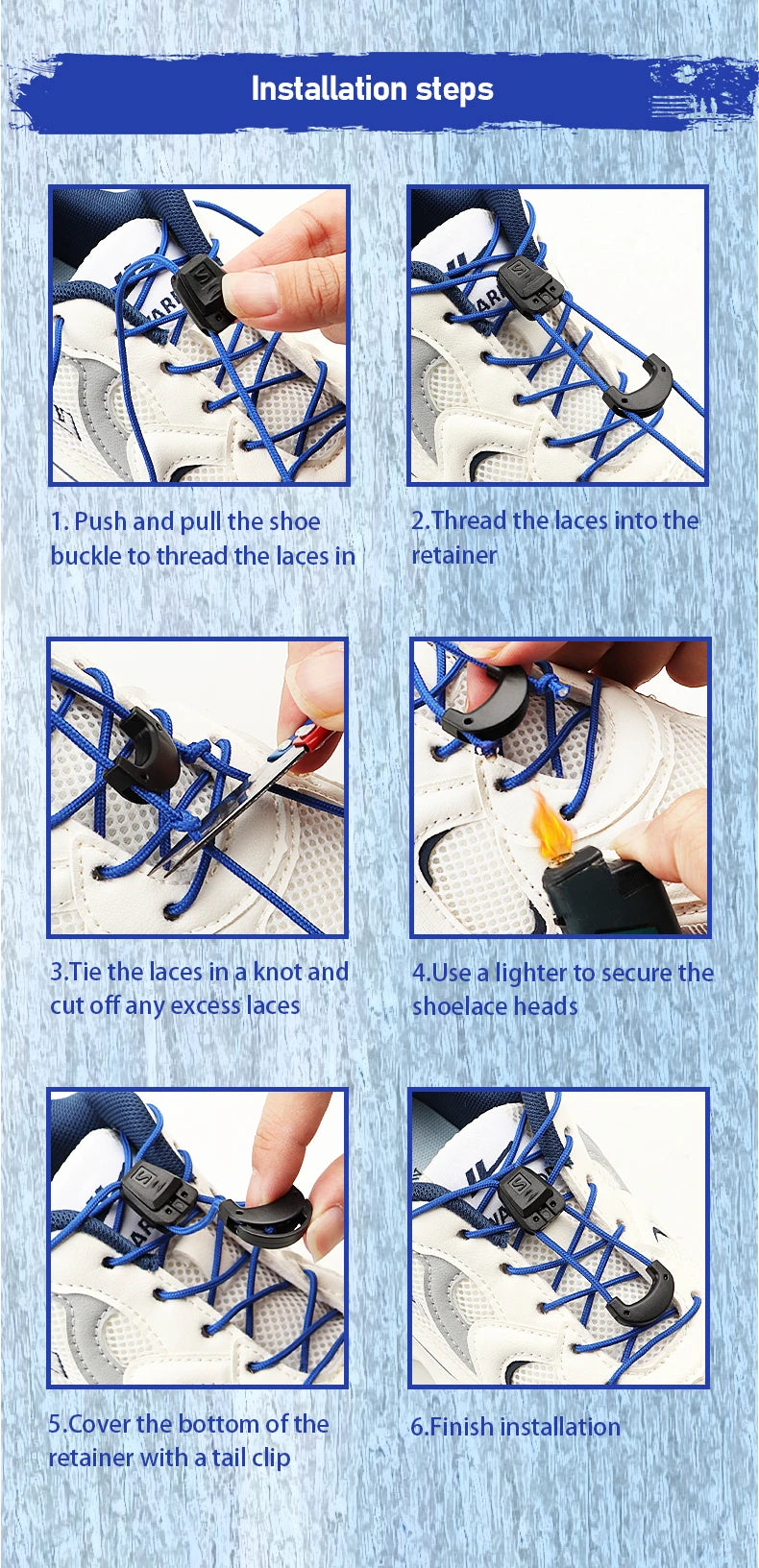 Installation steps

1. Push and pull the shoe buckle to thread the laces in

2.Thread the laces into the retainer

3.Tie the laces in a knot and cut off any excess laces

4.Use a lighter to secure the shoelace heads

5.Cover the bottom of the retainer with a tail clip

6.Finish installation