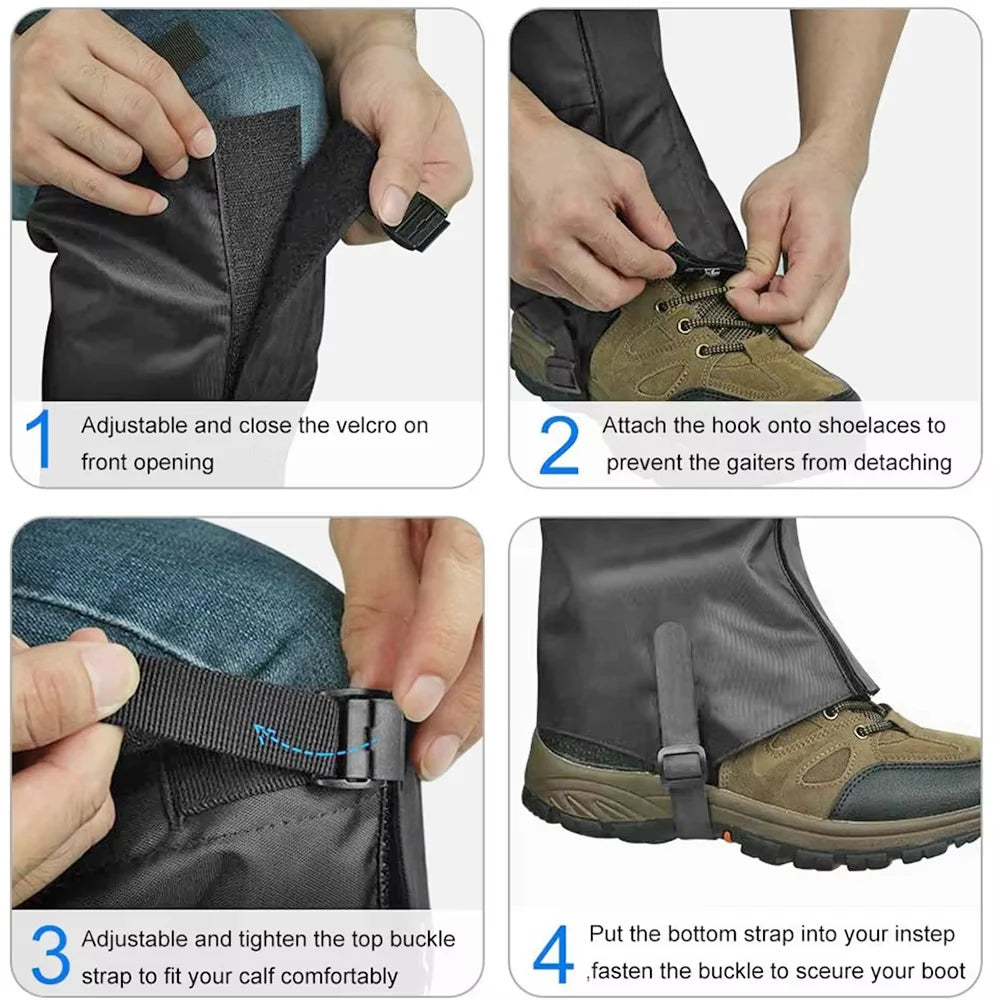 1 Adjustable and close the velcro on front opening

2 Attach the hook onto shoelaces to prevent the gaiters from detaching

3 Adjustable and tighten the top buckle strap to fit your calf comfortably

4 Put the bottom strap into your instep ,fasten the buckle to sceure your boot