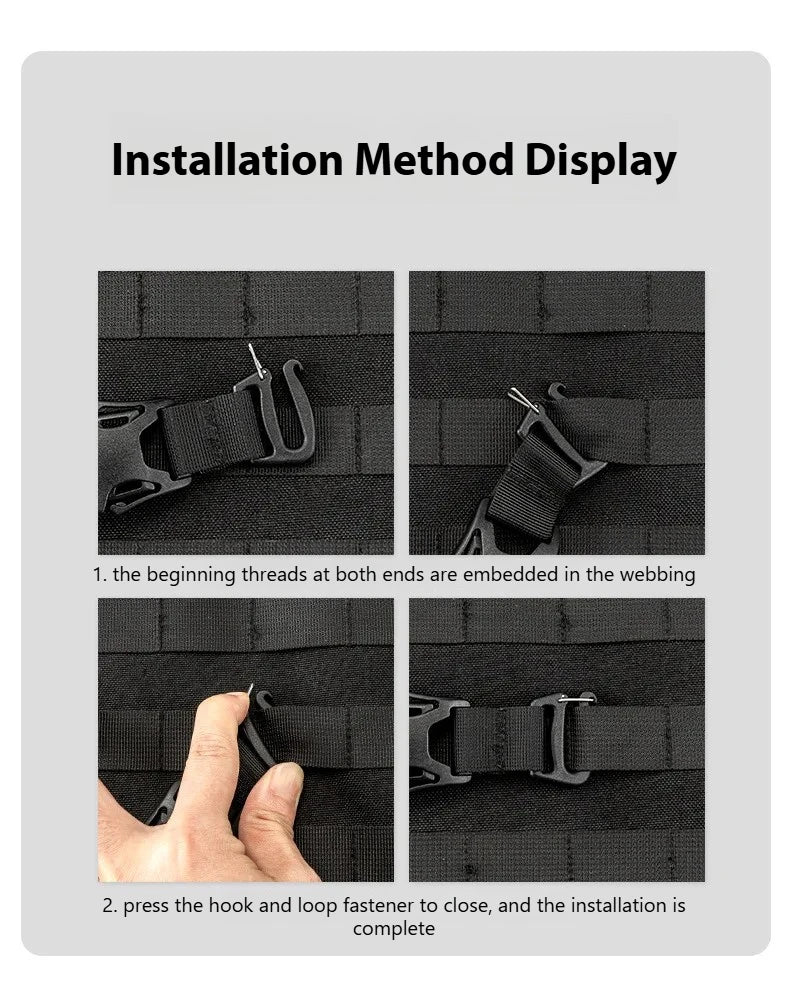 Installation Method Display

1. the beginning threads at both ends are embedded in the webbing

2. press the hook and loop fastener to close, and the installation is complete