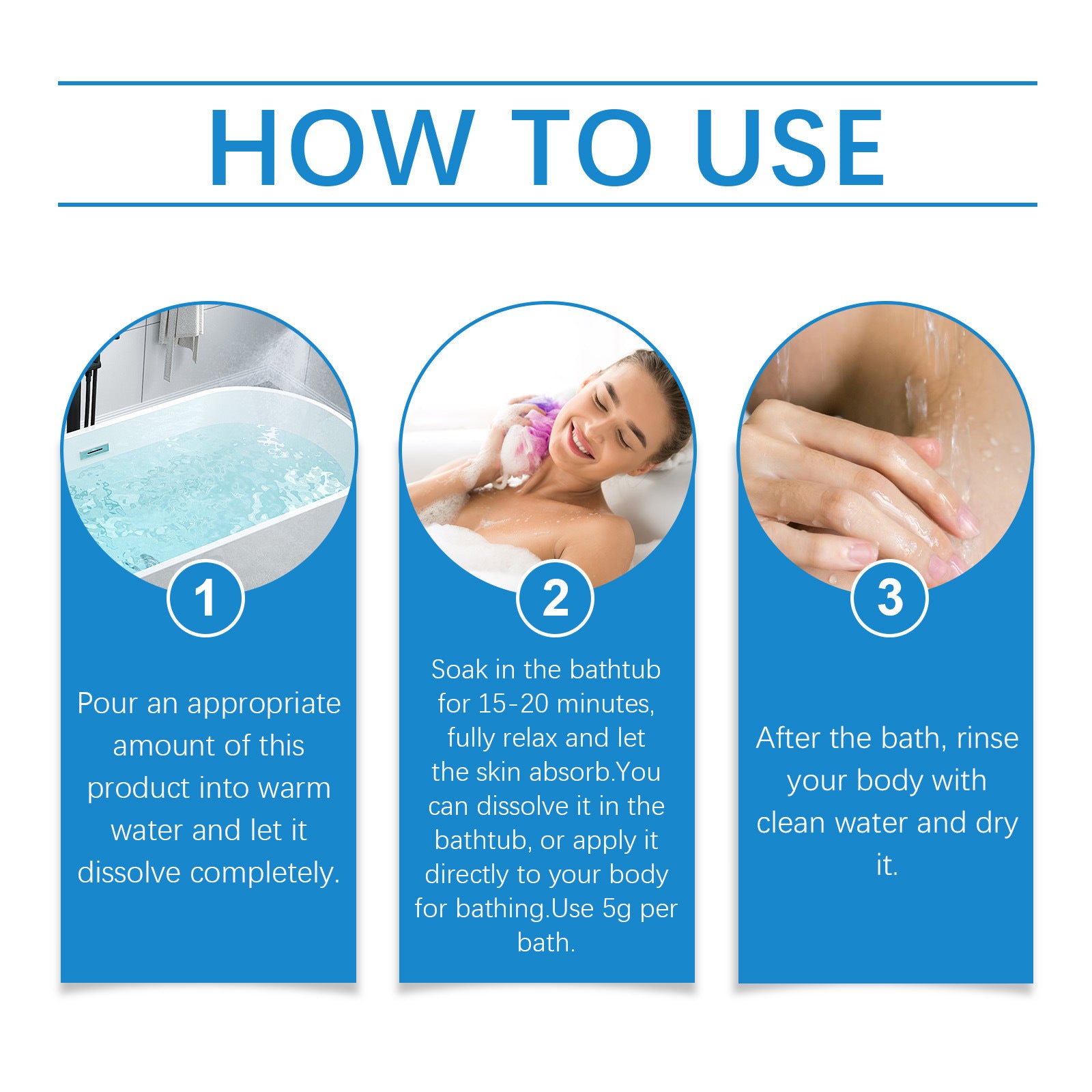 HOW TO USE

1

Pour an appropriate amount of this product into warm water and let it dissolve completely.

2

Soak in the bathtub for 15-20 minutes, fully relax and let the skin absorb.You can dissolve it in the bathtub, or apply it directly to your body for bathing.Use 5g per bath.

3

After the bath, rinse your body with clean water and dry it.