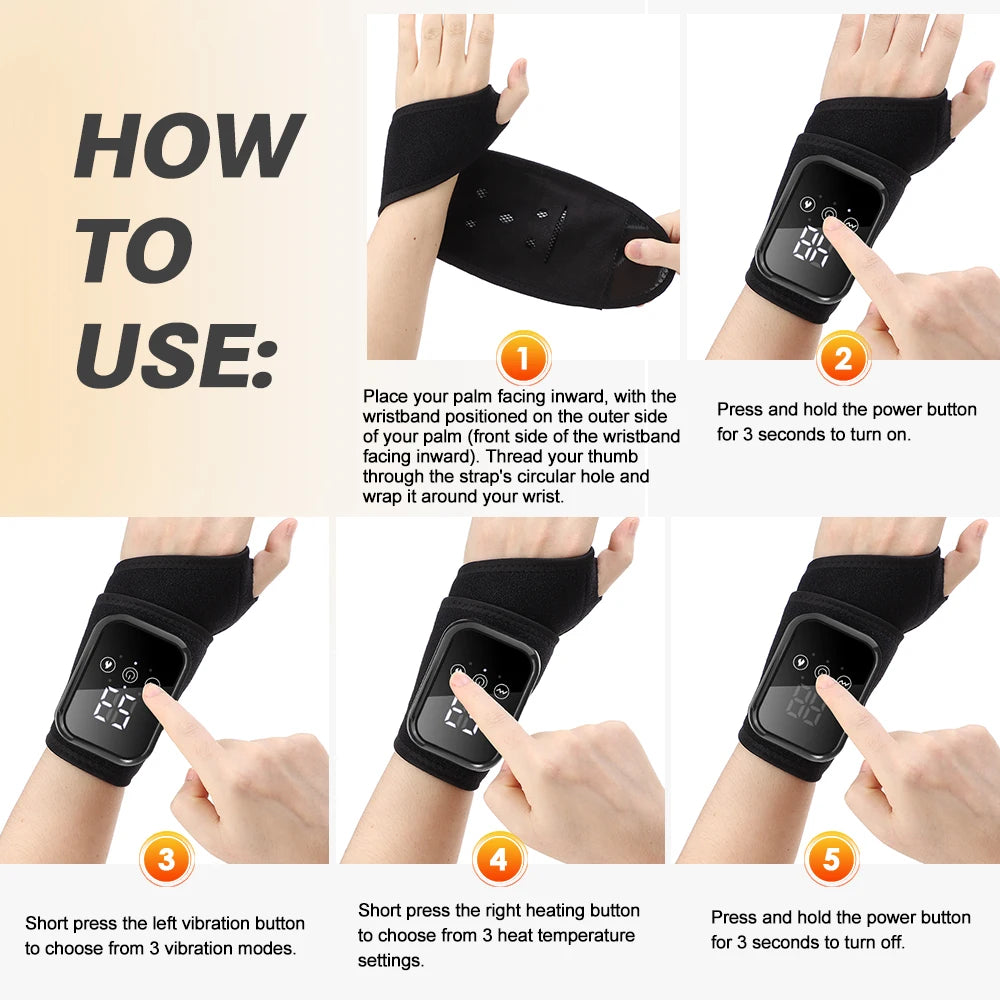 HOW TO USE:

1

Place your palm facing inward, with the wristband positioned on the outer side of your palm (front side of the wristband facing inward). Thread your thumb through the strap's circular hole and wrap it around your wrist.

2

Press and hold the power button for 3 seconds to turn on.

3

Short press the left vibration button to choose from 3 vibration modes.

4

Short press the right heating button to choose from 3 heat temperature settings.

5

Press and hold the power button for 3 seconds to turn off.