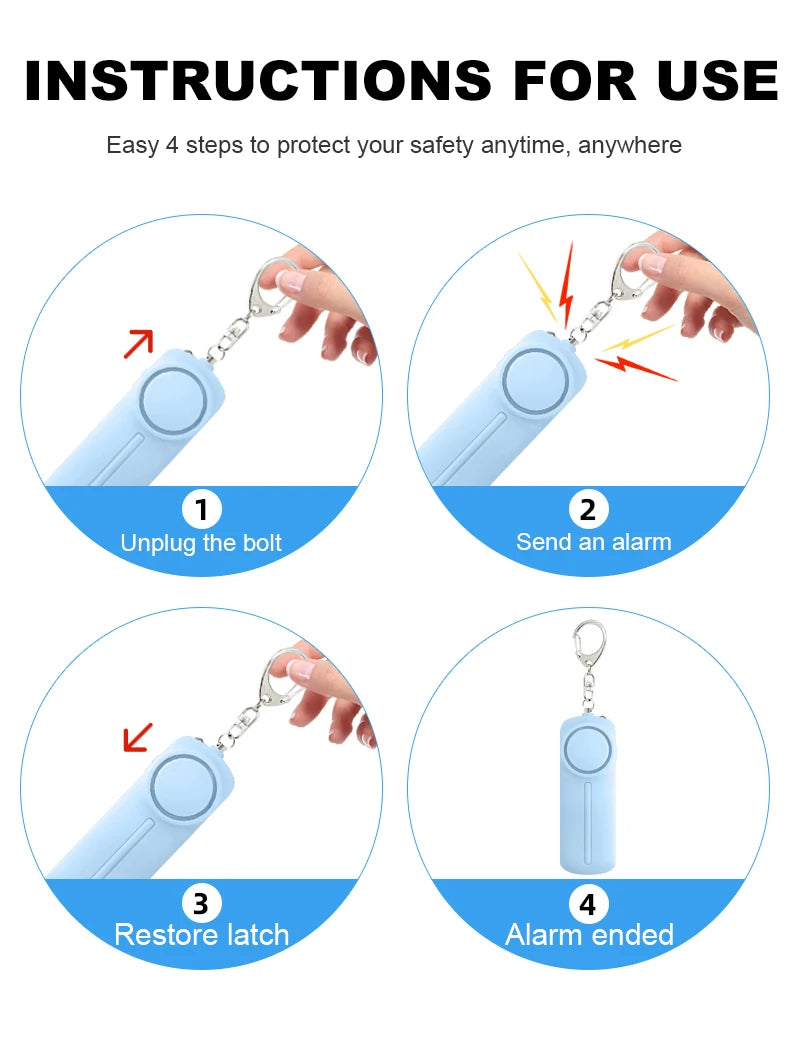 INSTRUCTIONS FOR USE

Easy 4 steps to protect your safety anytime, anywhere

1
Unplug the bolt

2
Send an alarm

3
Restore latch

4
Alarm ended