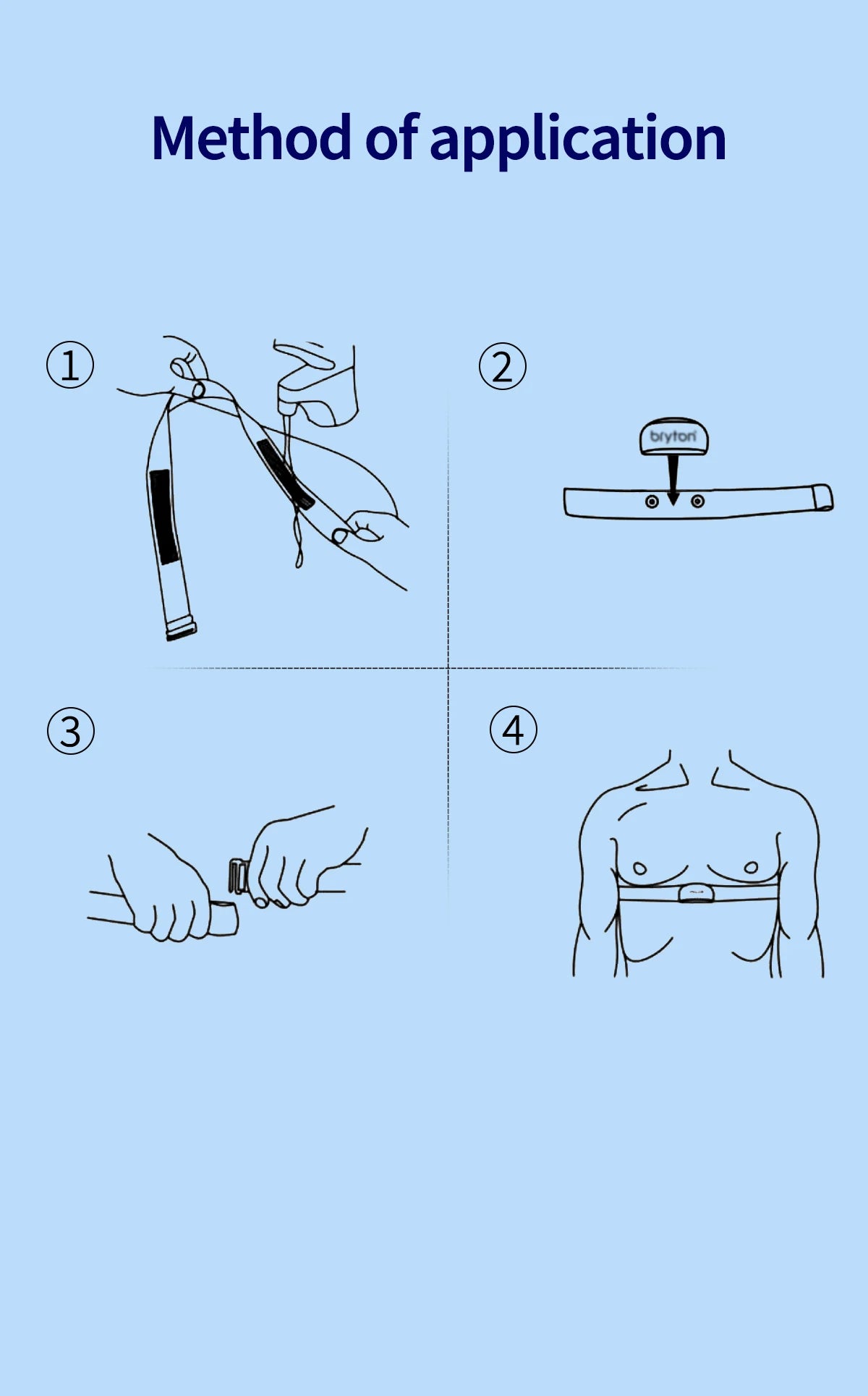 Method of application

①

②

bryton

③

④